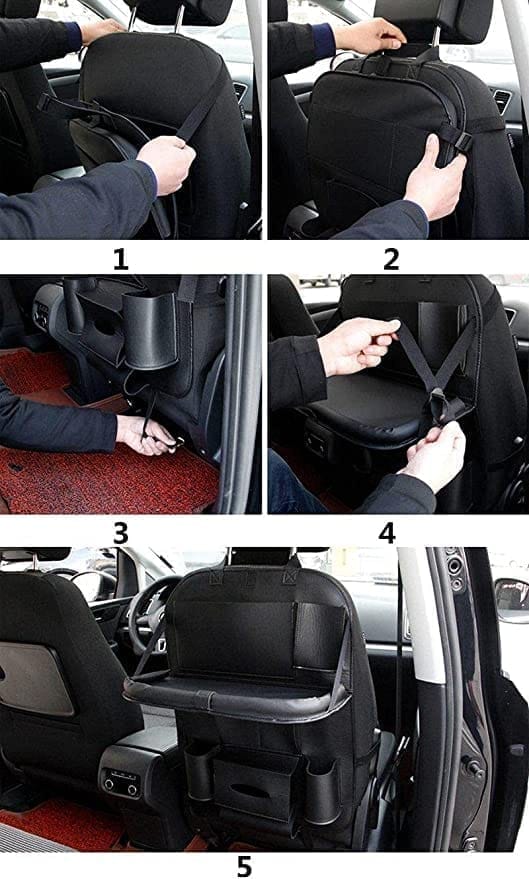 1

2

3

4

5